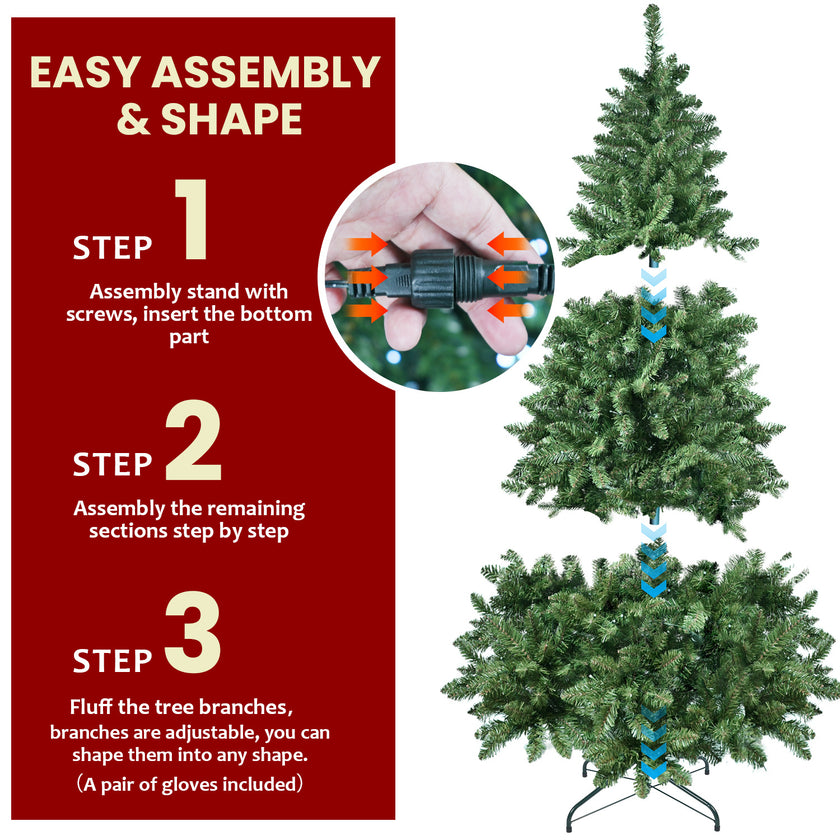 EASY ASSEMBLY & SHAPE

STEP 1

Assembly stand with screws, insert the bottom part

STEP 2

Assembly the remaining sections step by step

STEP 3

Fluff the tree branches, branches are adjustable, you can shape them into any shape.
（A pair of gloves included）