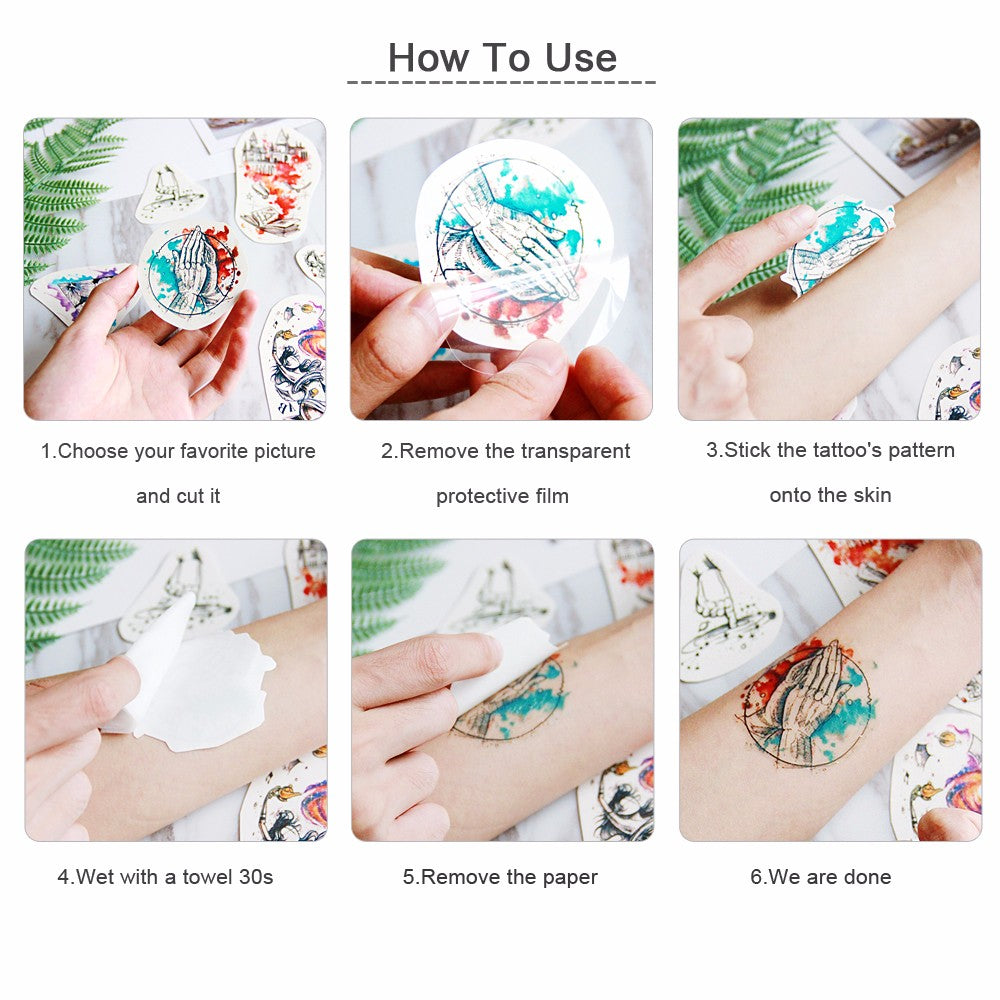 How To Use

1.Choose your favorite picture and cut it

2.Remove the transparent protective film

3.Stick the tattoo's pattern onto the skin

4.Wet with a towel 30s

5.Remove the paper

6.We are done