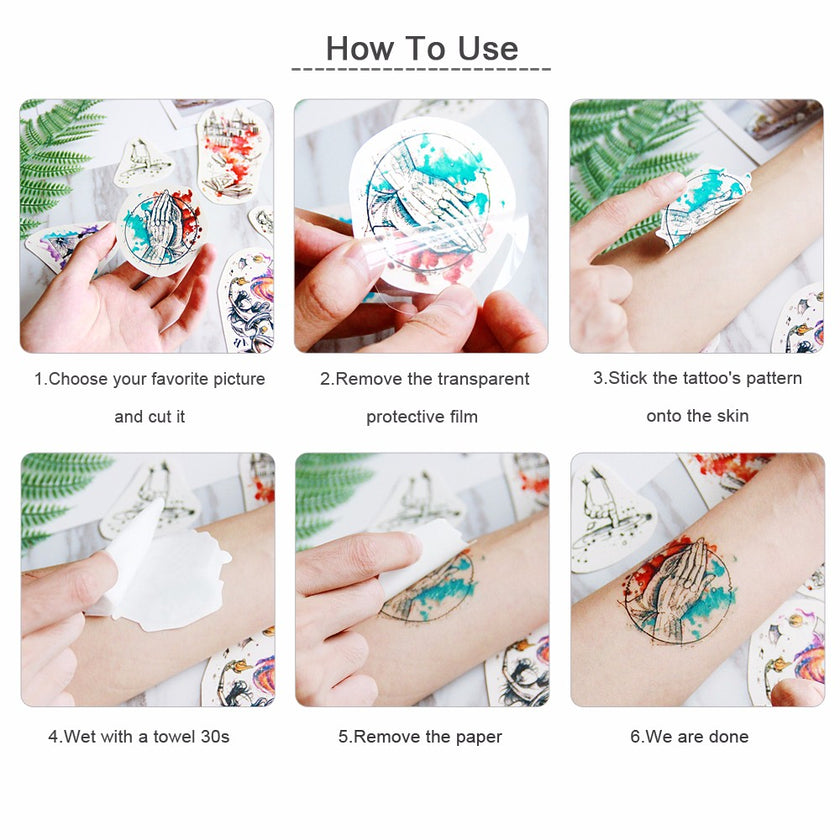 How To Use

1.Choose your favorite picture and cut it

2.Remove the transparent protective film

3.Stick the tattoo's pattern onto the skin

4.Wet with a towel 30s

5.Remove the paper

6.We are done