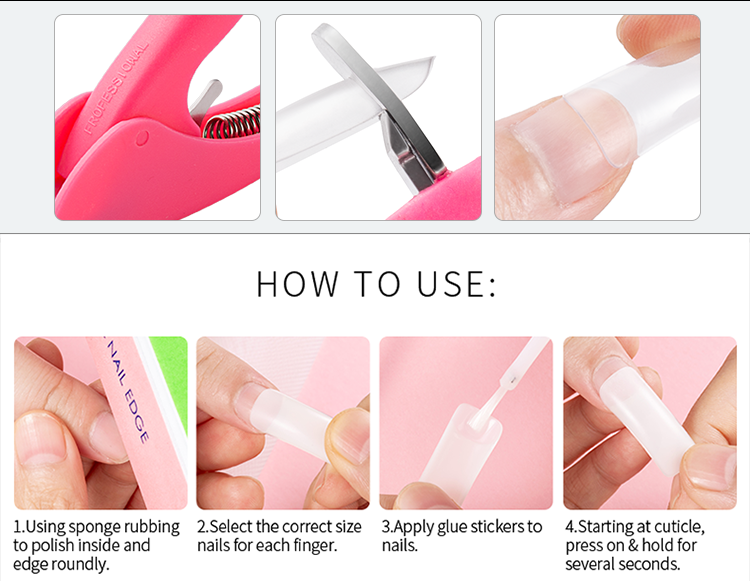 PROFESSIONAL

HOW TO USE:

NAIL EDGE

1.Using sponge rubbing to polish inside and edge roundly.

2.Select the correct size nails for each finger.

3.Apply glue stickers to nails.

4.Starting at cuticle, press on & hold for several seconds.