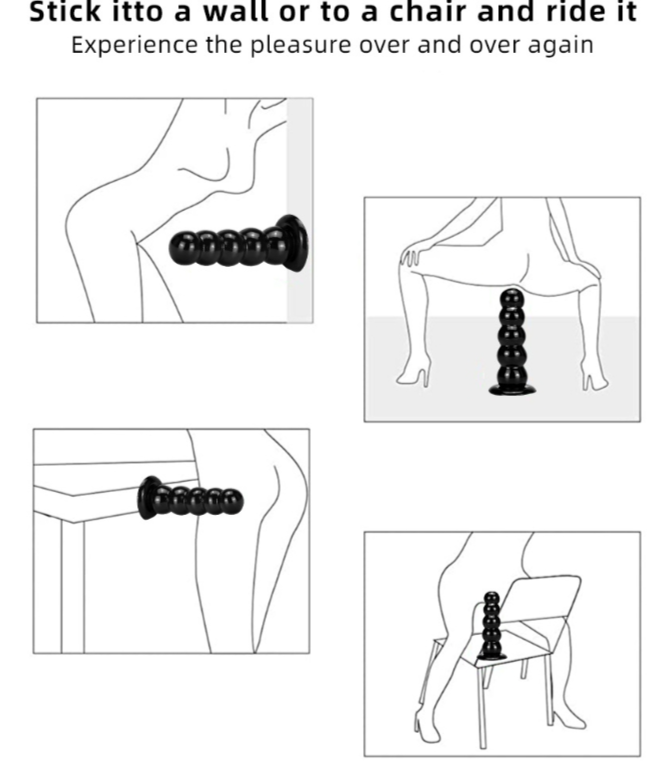 Stick itto a wall or to a chair and ride it
Experience the pleasure over and over again