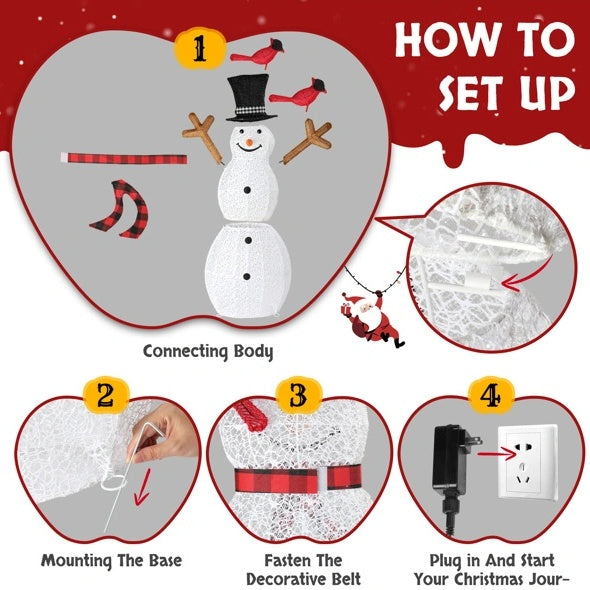 HOW TO SET UP

1

Connecting Body

2

Mounting The Base

3

Fasten The Decorative Belt

4

Plug in And Start Your Christmas Jour-