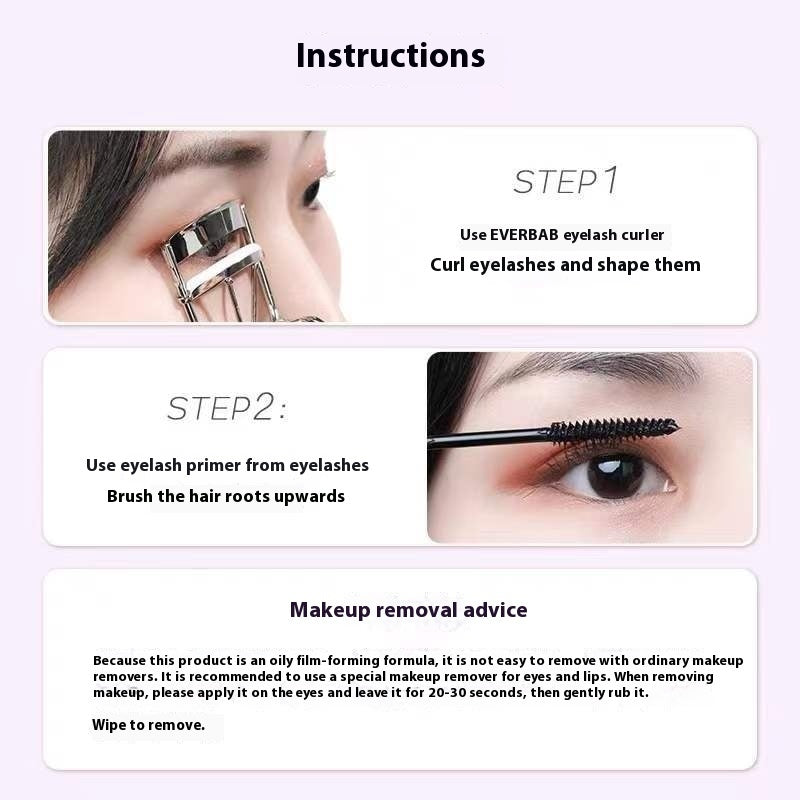 Instructions

STEP1

Use EVERBAB eyelash curler

Curl eyelashes and shape them

STEP2:

Use eyelash primer from eyelashes

Brush the hair roots upwards

Makeup removal advice

Because this product is an oily film-forming formula, it is not easy to remove with ordinary makeup removers. It is recommended to use a special makeup remover for eyes and lips. When removing makeup, please apply it on the eyes and leave it for 20-30 seconds, then gently rub it.

Wipe to remove.