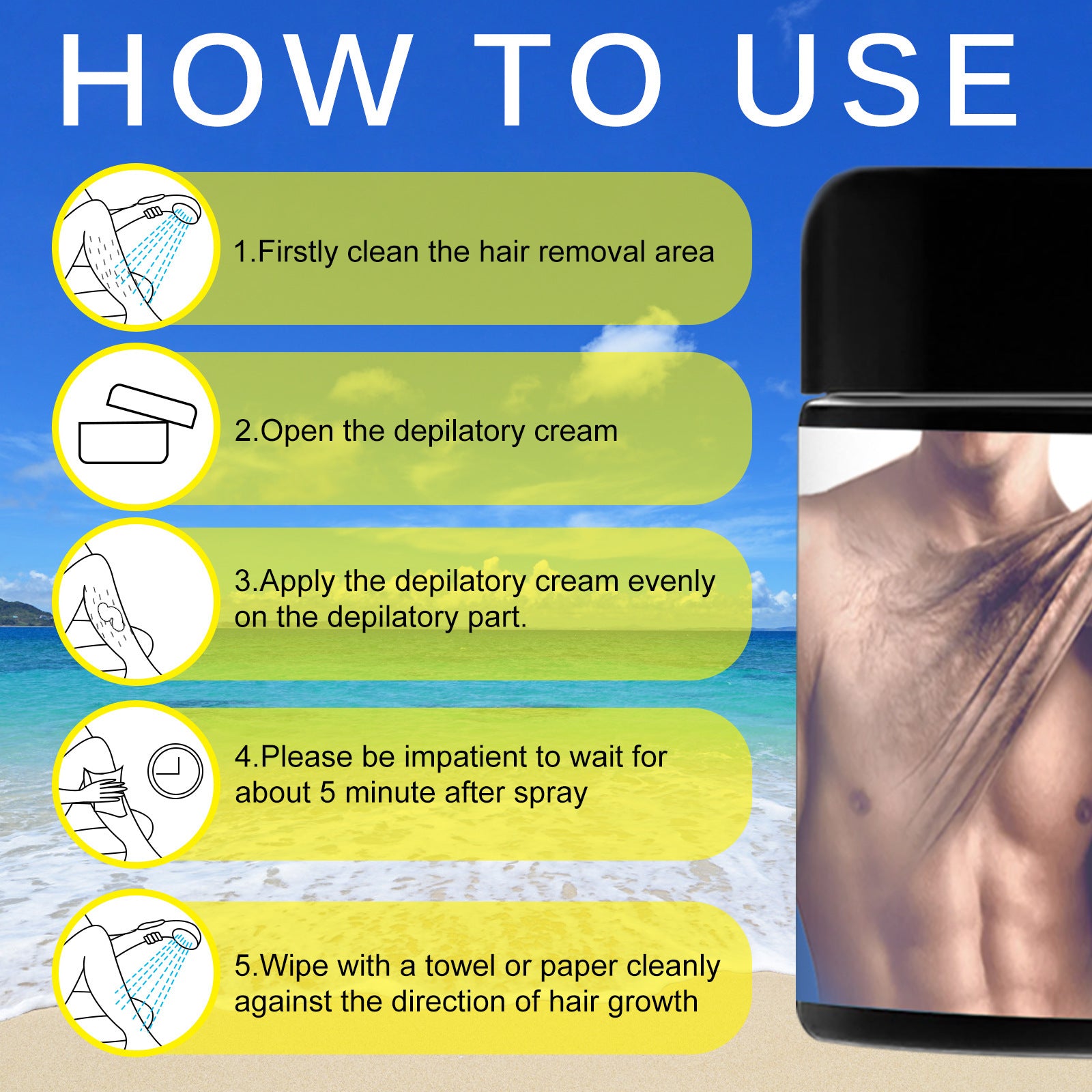 HOW TO USE

1.Firstly clean the hair removal area

2.Open the depilatory cream

3.Apply the depilatory cream evenly on the depilatory part.

4.Please be impatient to wait for about 5 minute after spray

5.Wipe with a towel or paper cleanly against the direction of hair growth