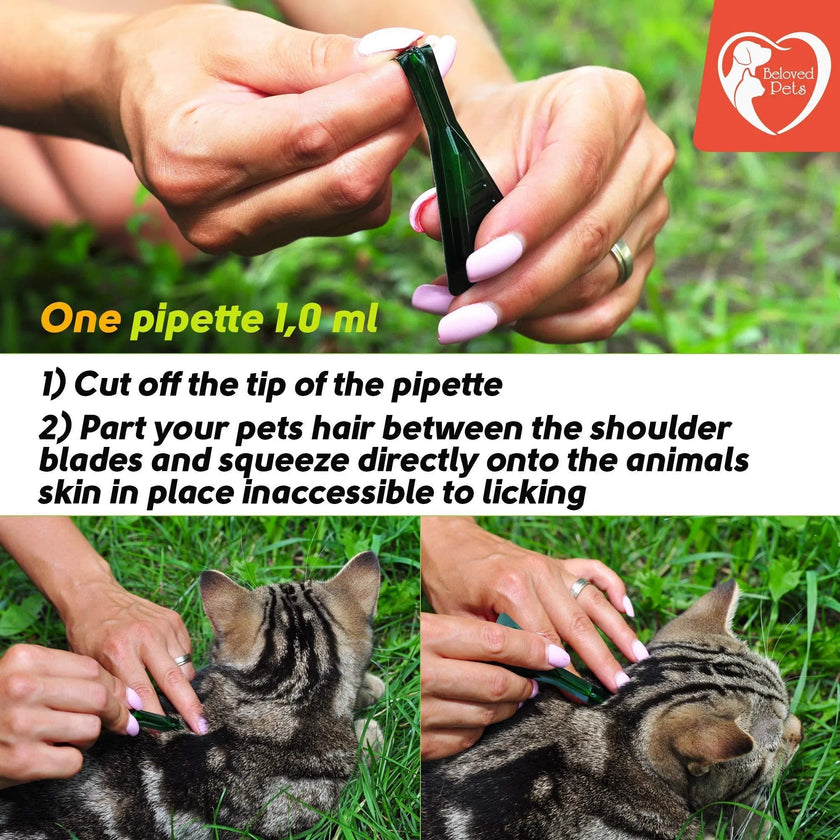 Beloved Pets

One pipette 1,0 ml

1) Cut off the tip of the pipette

2) Part your pets hair between the shoulder blades and squeeze directly onto the animals skin in place inaccessible to licking