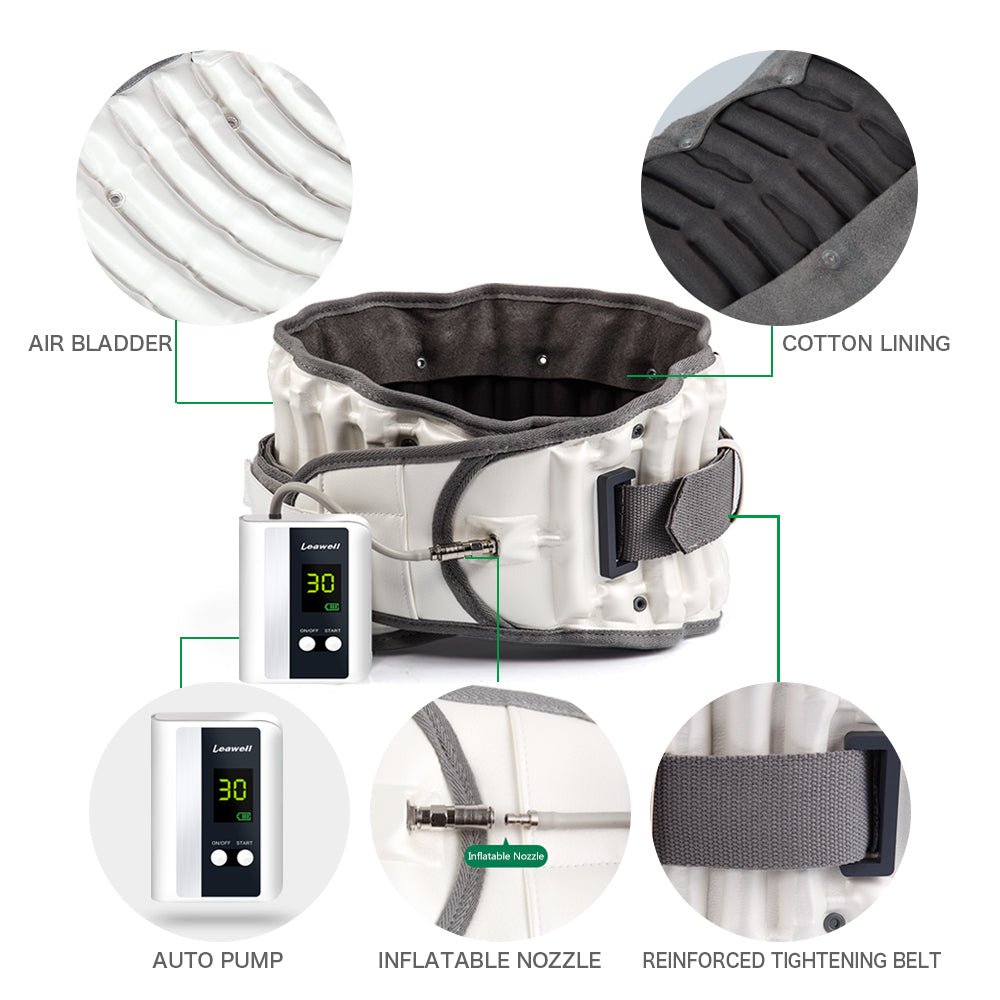 AIR BLADDER

COTTON LINING

Leawell
30
ON/OFF START

Leawell
30
ON/OFF START

Inflatable Nozzle

AUTO PUMP

INFLATABLE NOZZLE

REINFORCED TIGHTENING BELT