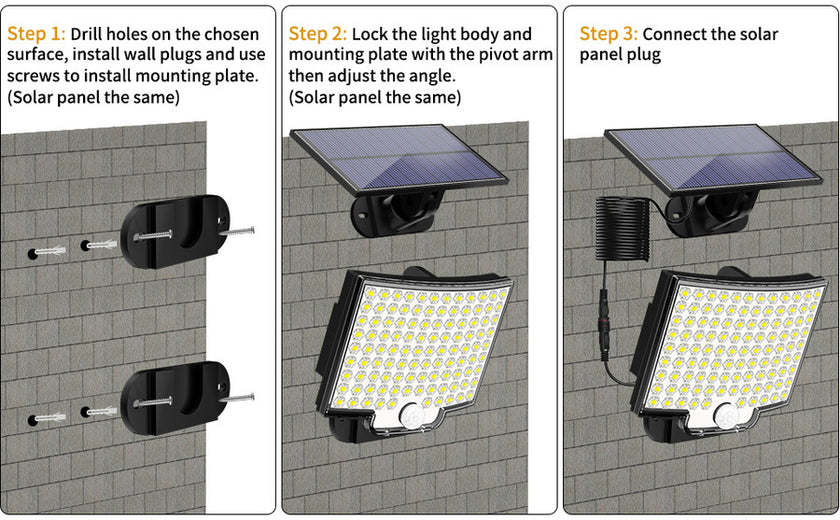 Step 1: Drill holes on the chosen surface, install wall plugs and use screws to install mounting plate. (Solar panel the same)

Step 2: Lock the light body and mounting plate with the pivot arm then adjust the angle. (Solar panel the same)

Step 3: Connect the solar panel plug