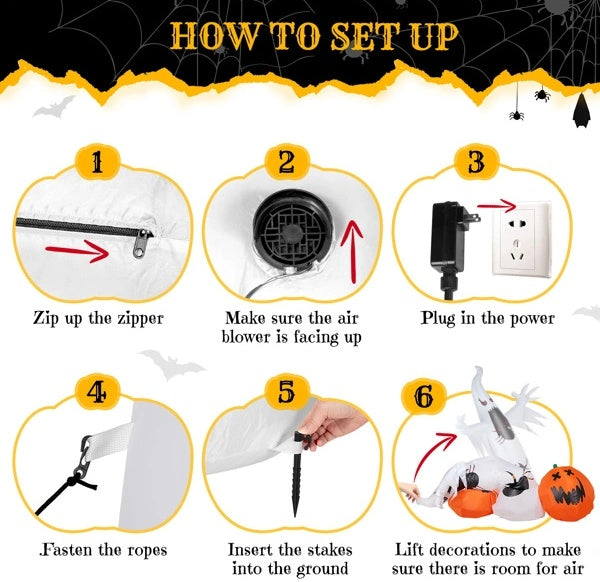 HOW TO SET UP

1

Zip up the zipper

2

Make sure the air blower is facing up

3

Plug in the power

4

.Fasten the ropes

5

Insert the stakes into the ground

6

Lift decorations to make sure there is room for air