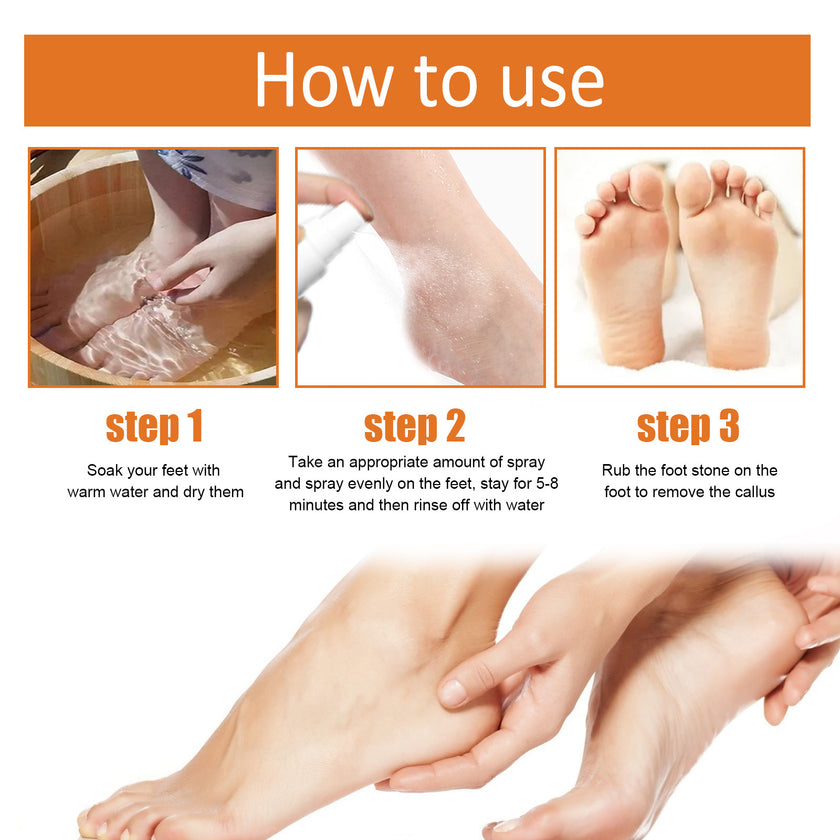 How to use

step 1

Soak your feet with warm water and dry them

step 2

Take an appropriate amount of spray and spray evenly on the feet, stay for 5-8 minutes and then rinse off with water

step 3

Rub the foot stone on the foot to remove the callus