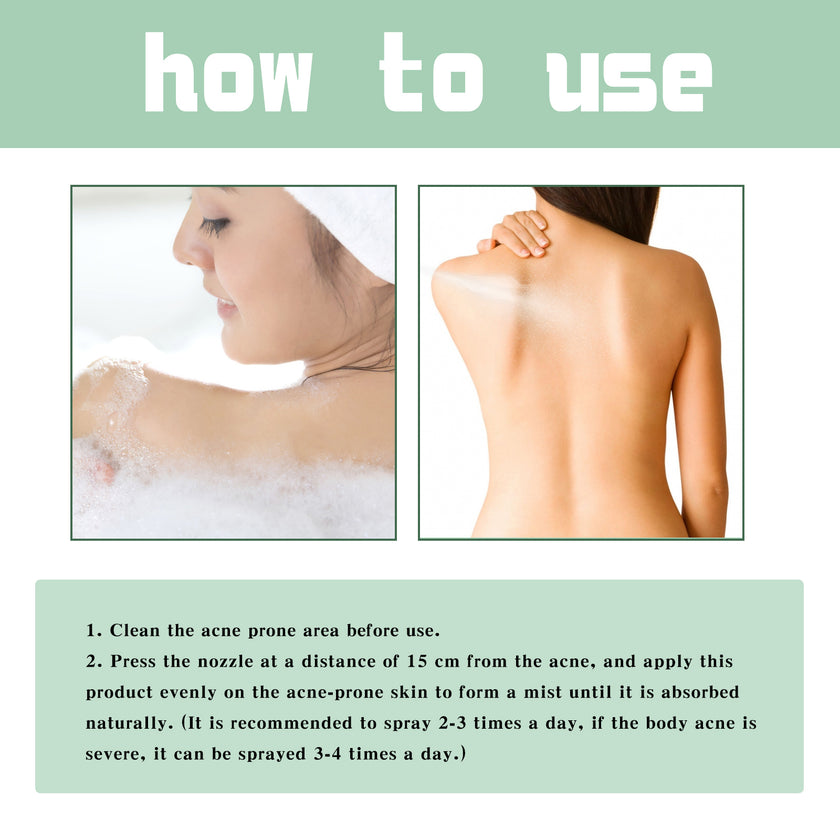 how to use

1. Clean the acne prone area before use.
2. Press the nozzle at a distance of 15 cm from the acne, and apply this product evenly on the acne-prone skin to form a mist until it is absorbed naturally. (It is recommended to spray 2-3 times a day, if the body acne is severe, it can be sprayed 3-4 times a day.)