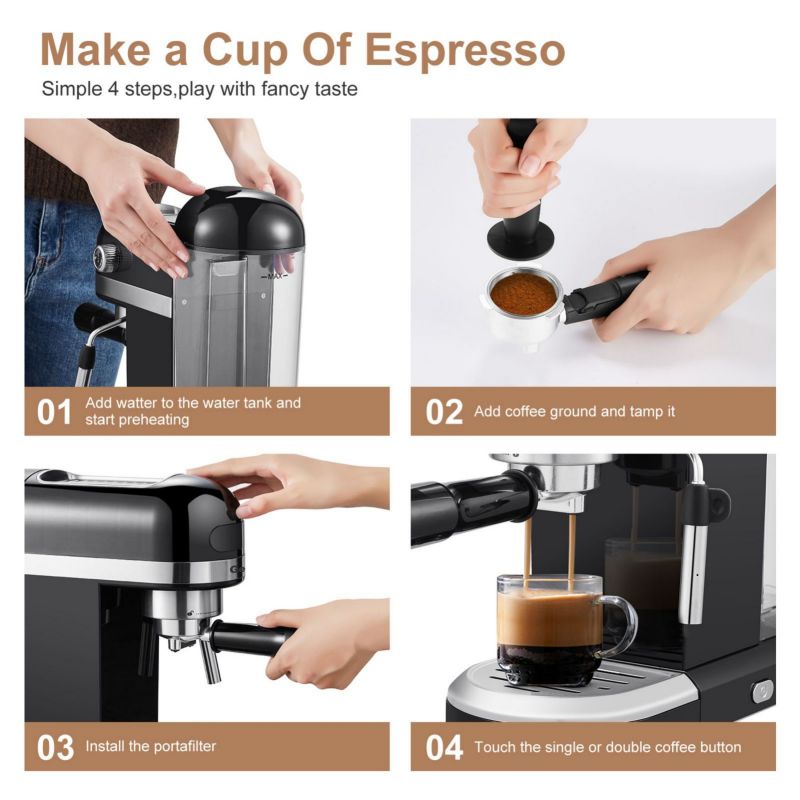 Make a Cup Of Espresso

Simple 4 steps,play with fancy taste

MAX

01 Add watter to the water tank and start preheating

02 Add coffee ground and tamp it

03 Install the portafilter

04 Touch the single or double coffee button