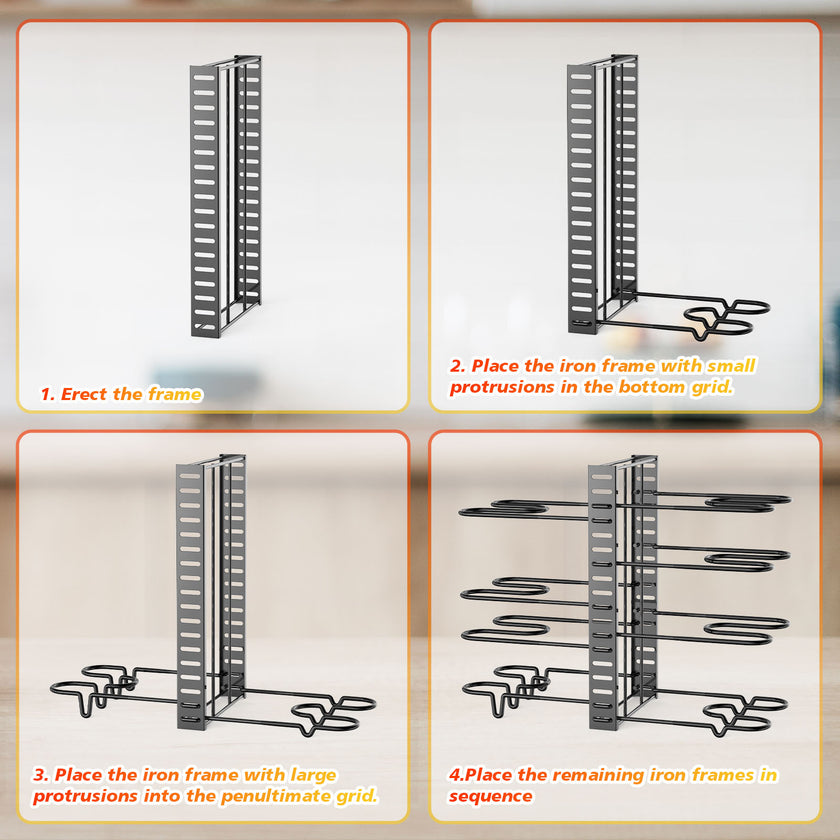 1. Erect the frame

2. Place the iron frame with small protrusions in the bottom grid.

3. Place the iron frame with large protrusions into the penultimate grid.

4.Place the remaining iron frames in sequence