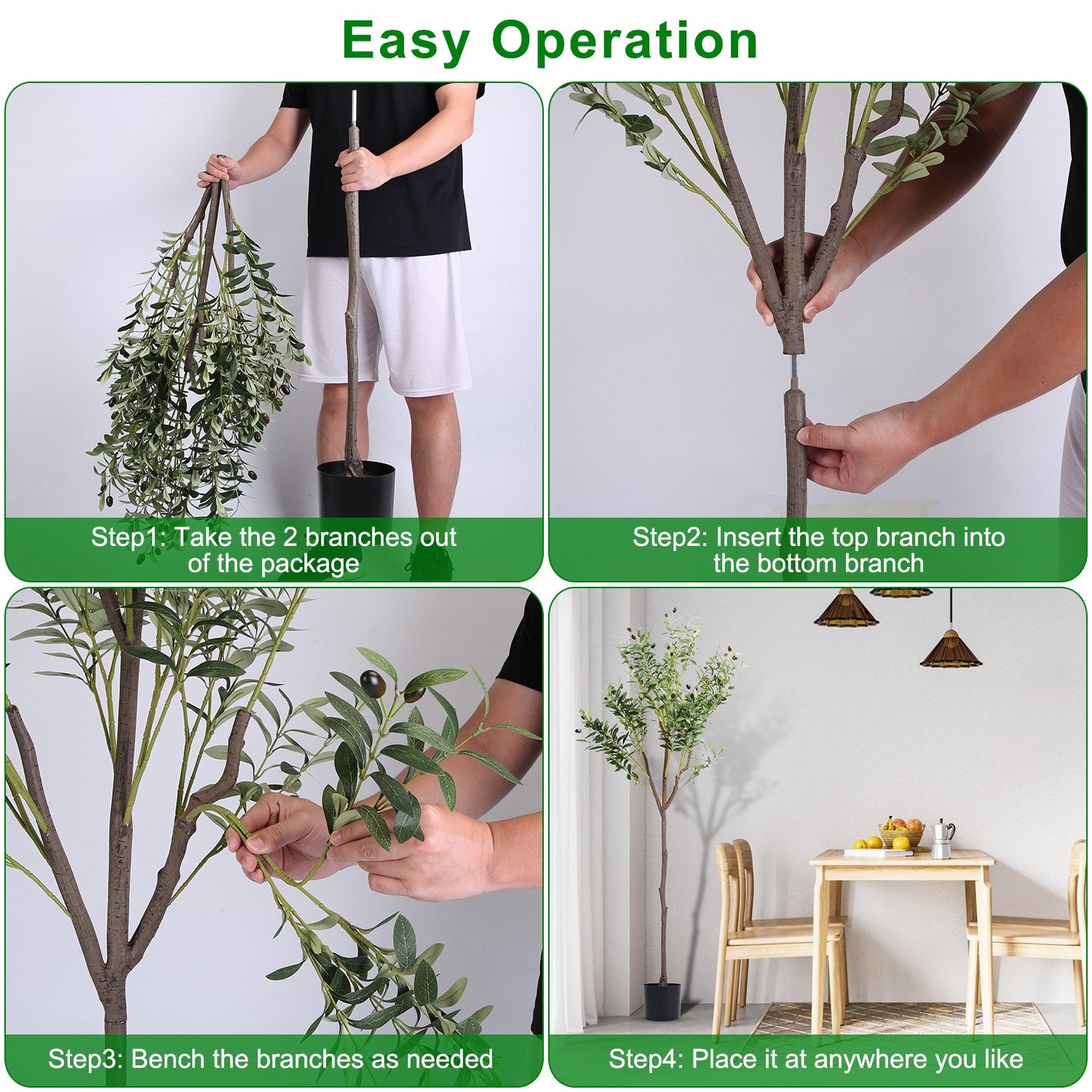 Easy Operation

Step1: Take the 2 branches out of the package

Step2: Insert the top branch into the bottom branch

Step3: Bench the branches as needed

Step4: Place it at anywhere you like