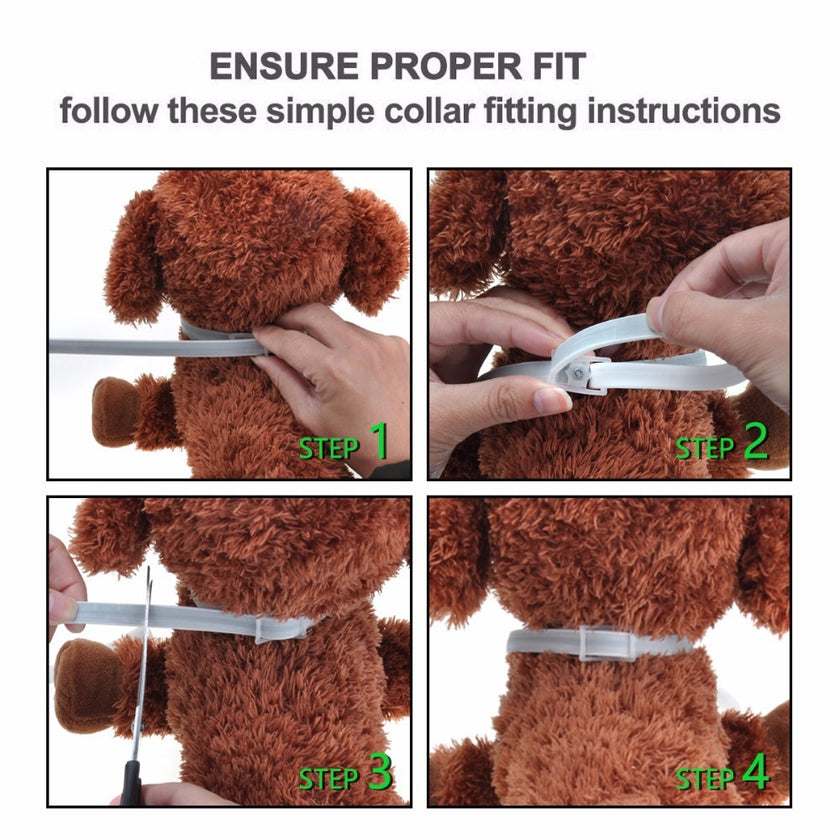 ENSURE PROPER FIT
follow these simple collar fitting instructions

STEP 1

STEP 2

STEP 3

STEP 4