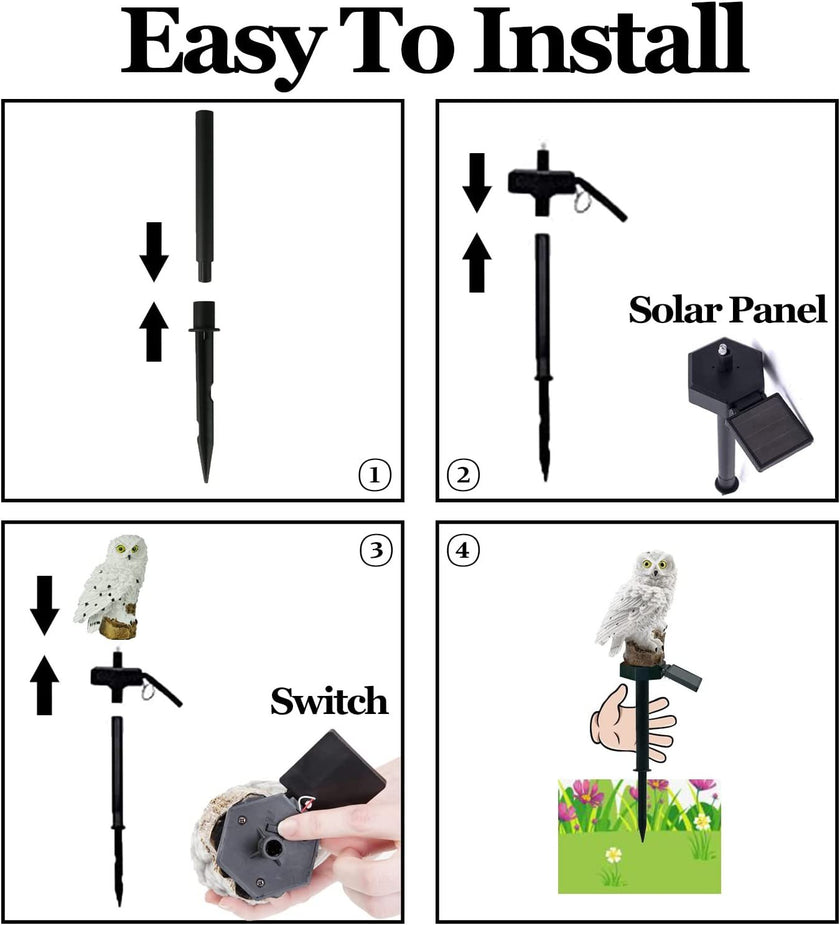 Easy To Install

①

②

Solar Panel

③

Switch

④