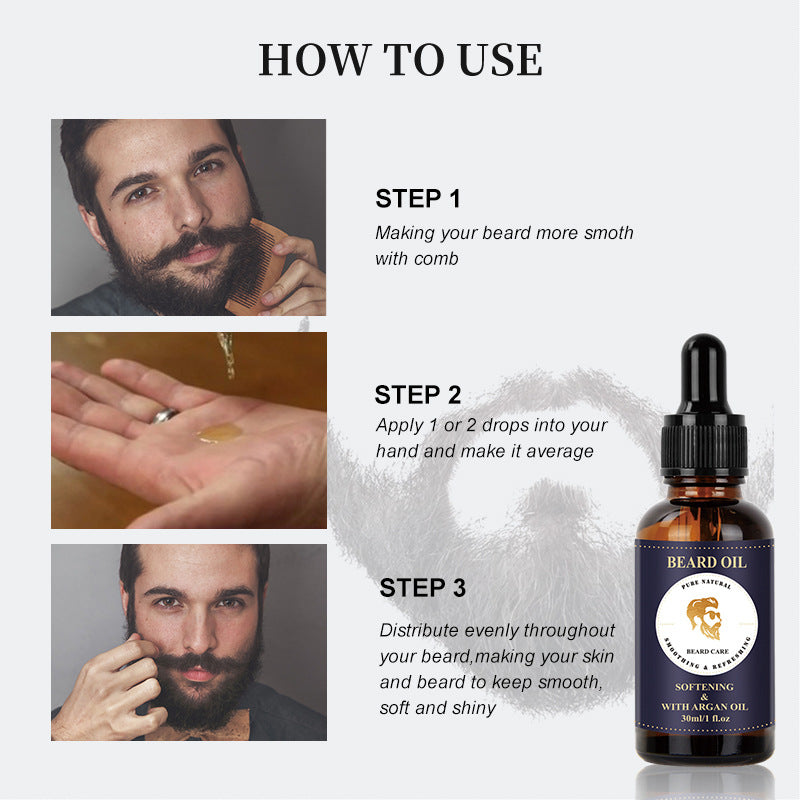 HOW TO USE

STEP 1

Making your beard more smoth with comb

STEP 2

Apply 1 or 2 drops into your hand and make it average

STEP 3

Distribute evenly throughout your beard,making your skin and beard to keep smooth, soft and shiny

BEARD OIL
PURE NATURAL
BEARD CARE
SMOOTHING & REFRESHING
SOFTENING
&
WITH ARGAN OIL
30ml/1 fl.oz