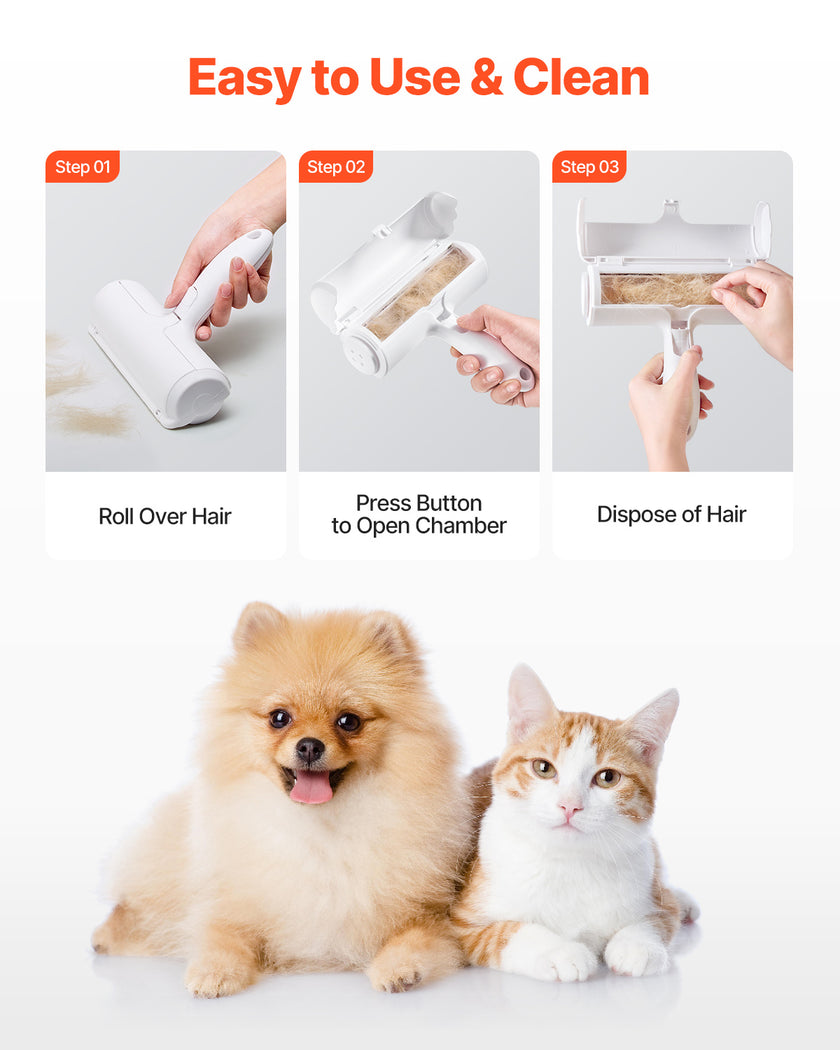 Easy to Use & Clean

Step 01

Roll Over Hair

Step 02

Press Button to Open Chamber

Step 03

Dispose of Hair