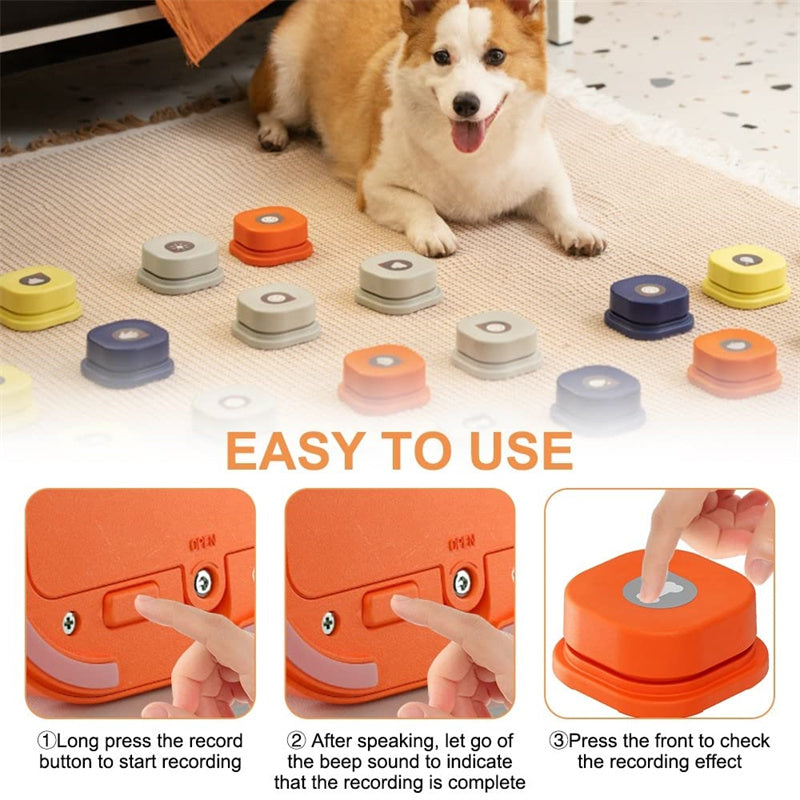 EASY TO USE

OPEN

OPEN

①Long press the record button to start recording

② After speaking, let go of the beep sound to indicate that the recording is complete

③Press the front to check the recording effect