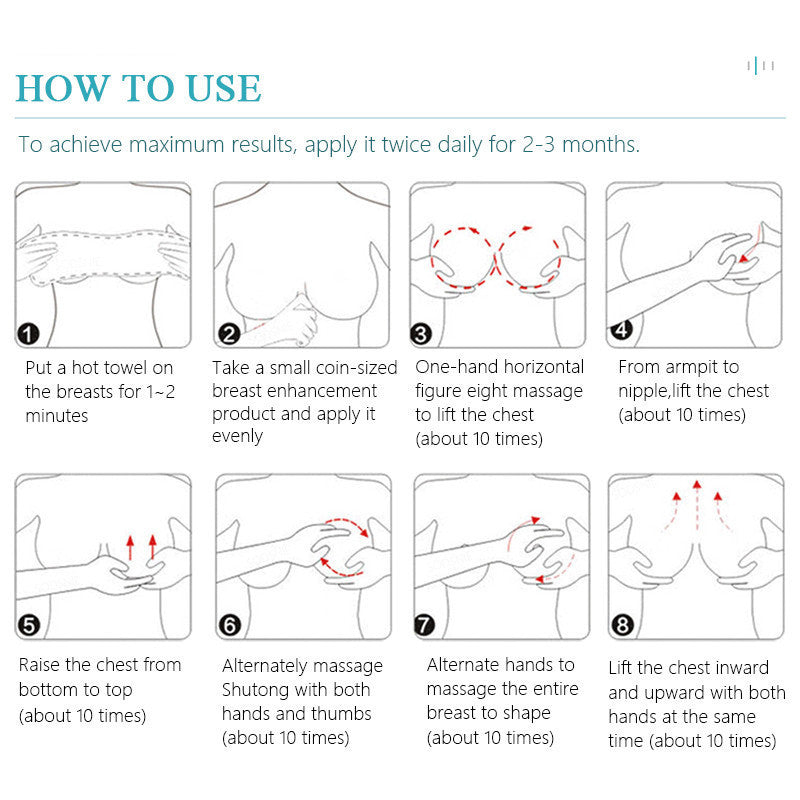 HOW TO USE

To achieve maximum results, apply it twice daily for 2-3 months.

1

Put a hot towel on the breasts for 1~2 minutes

2

Take a small coin-sized breast enhancement product and apply it evenly

3

One-hand horizontal figure eight massage to lift the chest (about 10 times)

4

From armpit to nipple,lift the chest (about 10 times)

5

Raise the chest from bottom to top (about 10 times)

6

Alternately massage Shutong with both hands and thumbs (about 10 times)

7

Alternate hands to massage the entire breast to shape (about 10 times)

8

Lift the chest inward and upward with both hands at the same time (about 10 times)