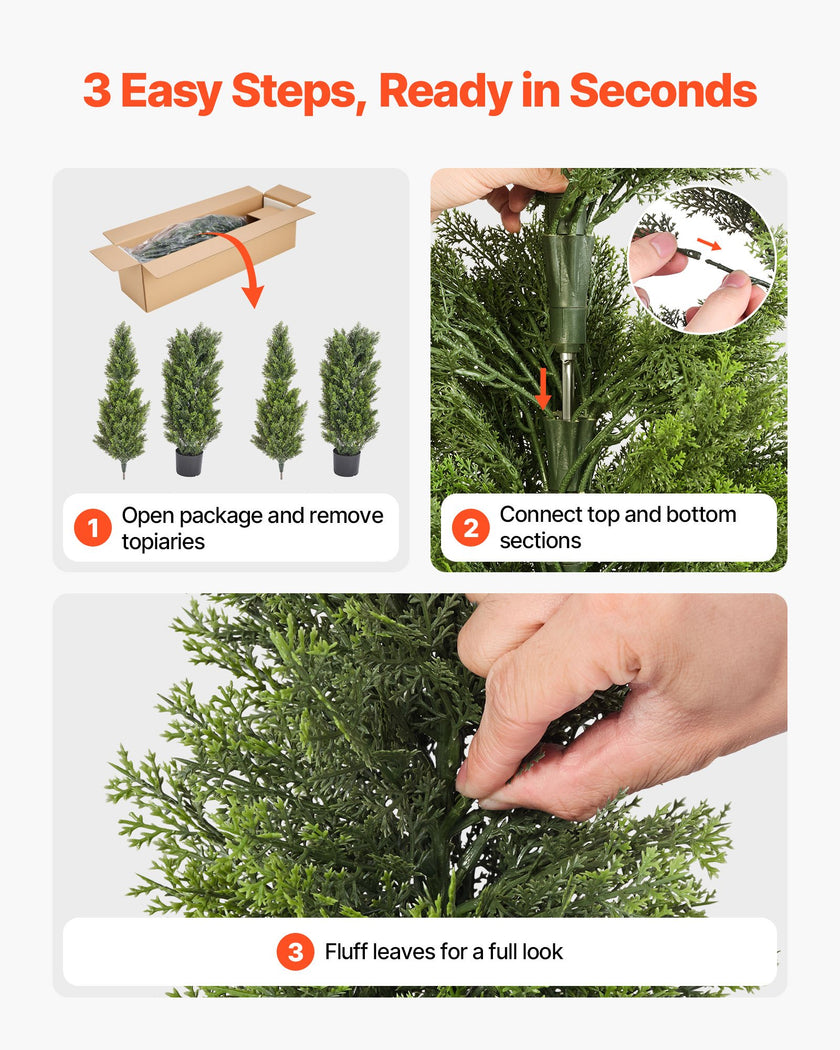 3 Easy Steps, Ready in Seconds

1 Open package and remove topiaries

2 Connect top and bottom sections

3 Fluff leaves for a full look