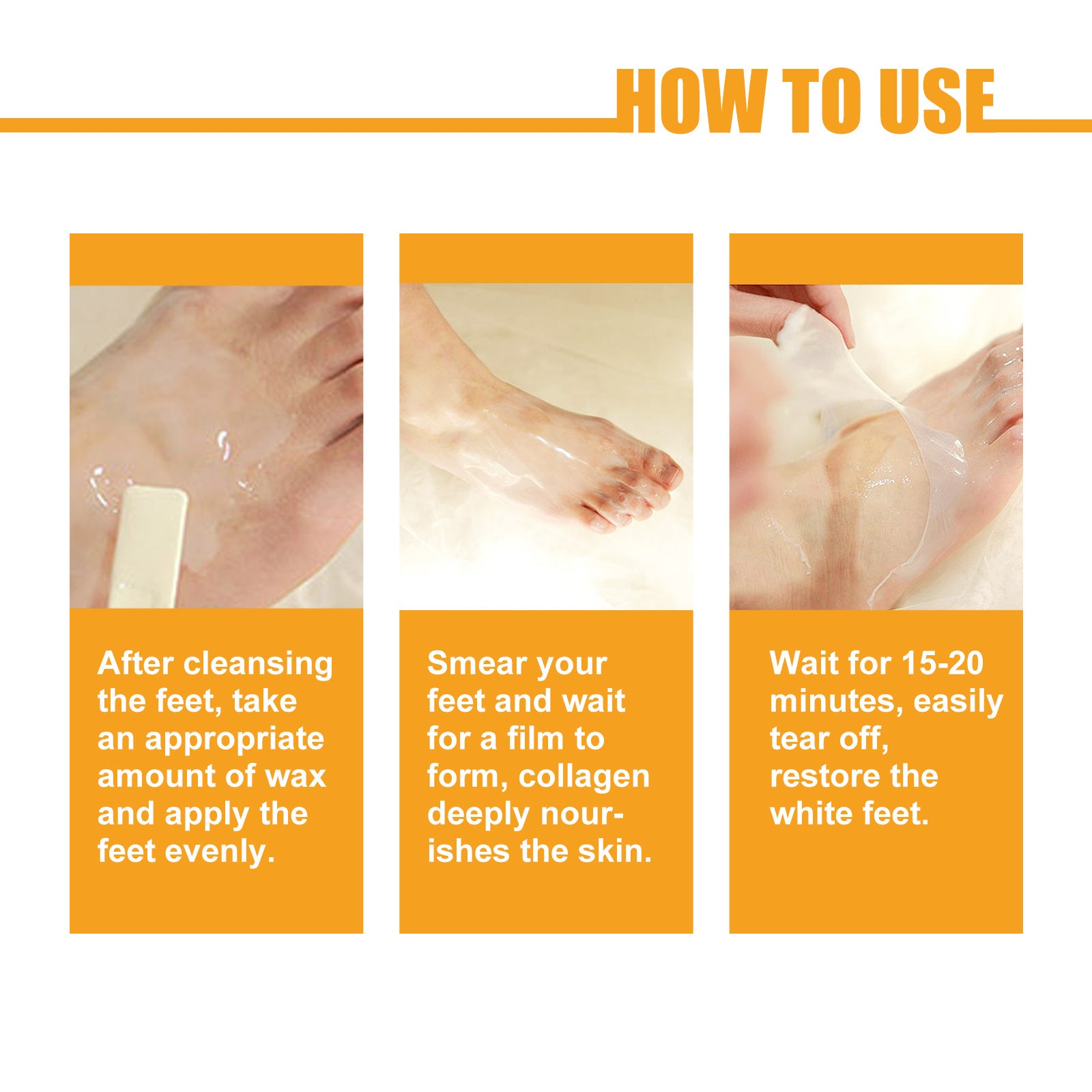 HOW TO USE

After cleansing the feet, take an appropriate amount of wax and apply the feet evenly.

Smear your feet and wait for a film to form, collagen deeply nourishes the skin.

Wait for 15-20 minutes, easily tear off, restore the white feet.