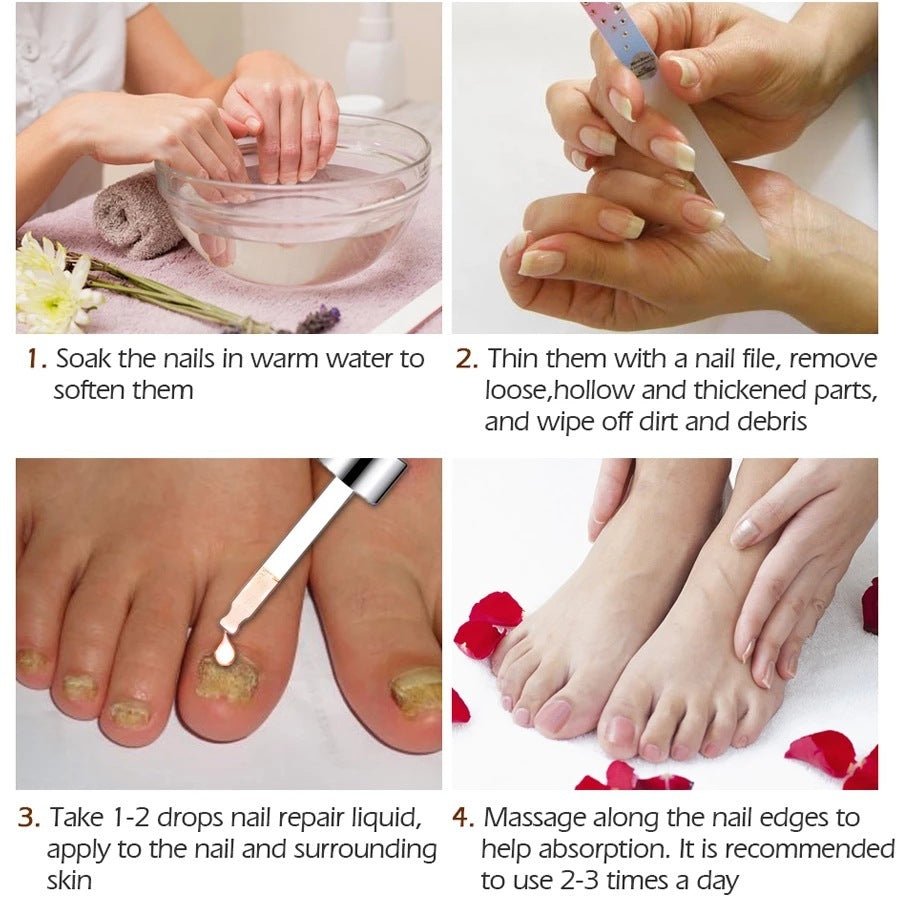 1. Soak the nails in warm water to soften them

2. Thin them with a nail file, remove loose,hollow and thickened parts, and wipe off dirt and debris

3. Take 1-2 drops nail repair liquid, apply to the nail and surrounding skin

4. Massage along the nail edges to help absorption. It is recommended to use 2-3 times a day