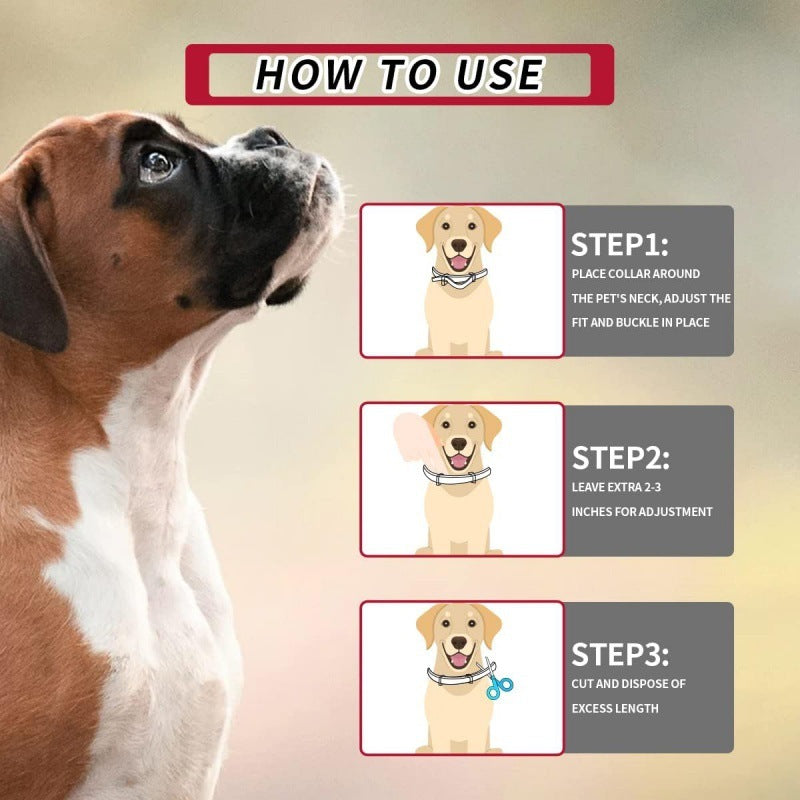 HOW TO USE

STEP1:
PLACE COLLAR AROUND THE PET'S NECK, ADJUST THE FIT AND BUCKLE IN PLACE

STEP2:
LEAVE EXTRA 2-3 INCHES FOR ADJUSTMENT

STEP3:
CUT AND DISPOSE OF EXCESS LENGTH