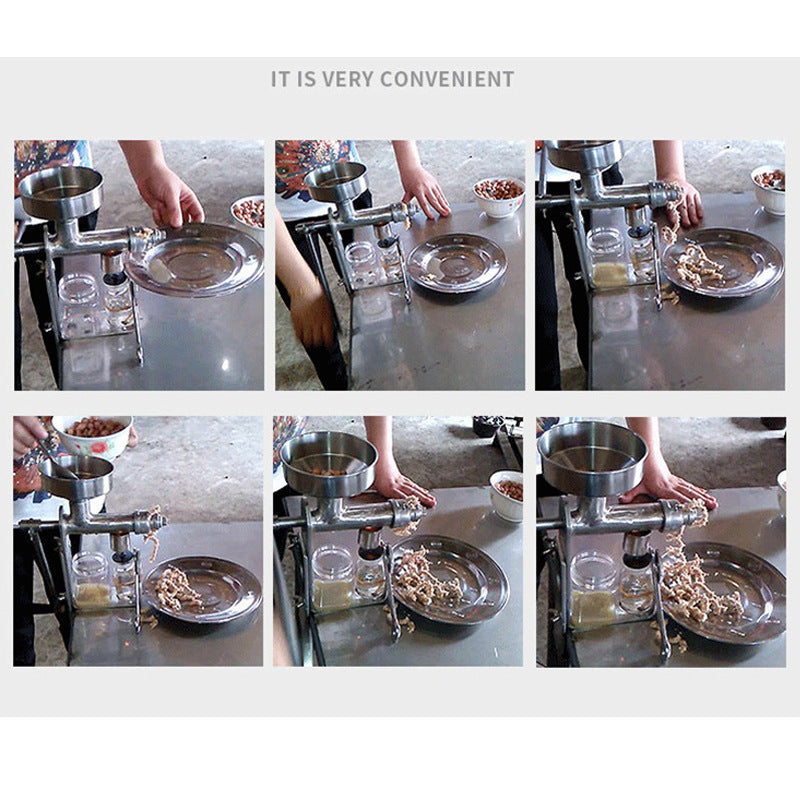 IT IS VERY CONVENIENT