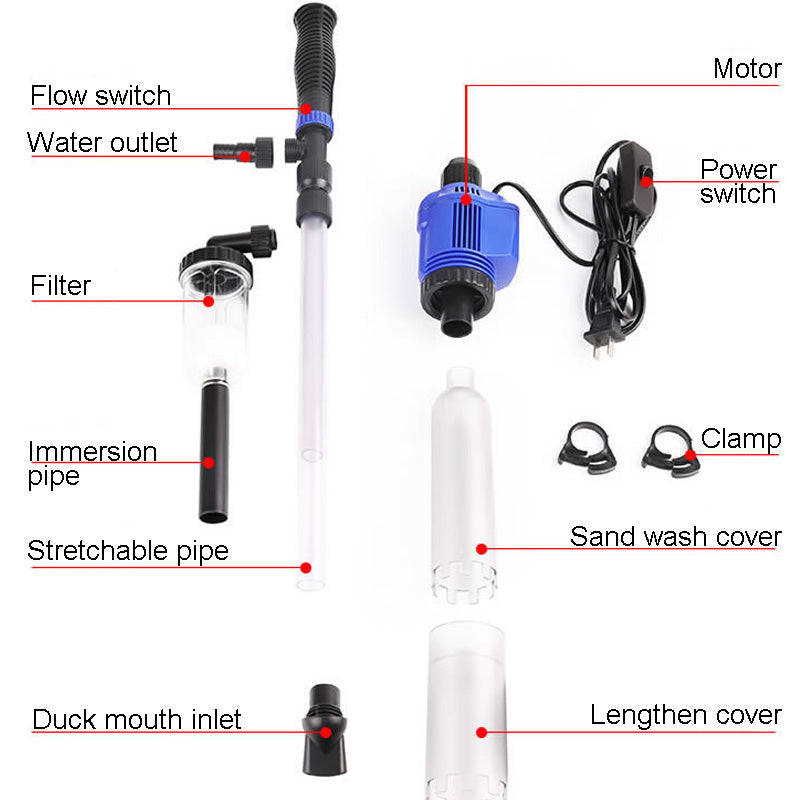 Flow switch

Water outlet

Filter

Immersion pipe

Stretchable pipe

Duck mouth inlet

Motor

Power switch

Clamp

Sand wash cover

Lengthen cover