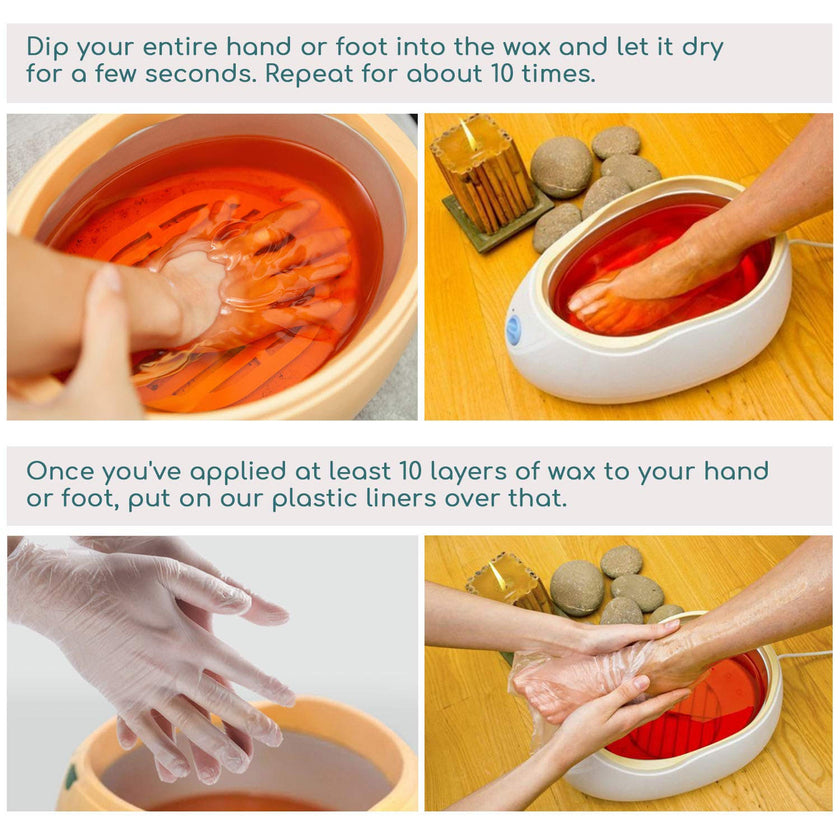 Dip your entire hand or foot into the wax and let it dry for a few seconds. Repeat for about 10 times.

Once you've applied at least 10 layers of wax to your hand or foot, put on our plastic liners over that.